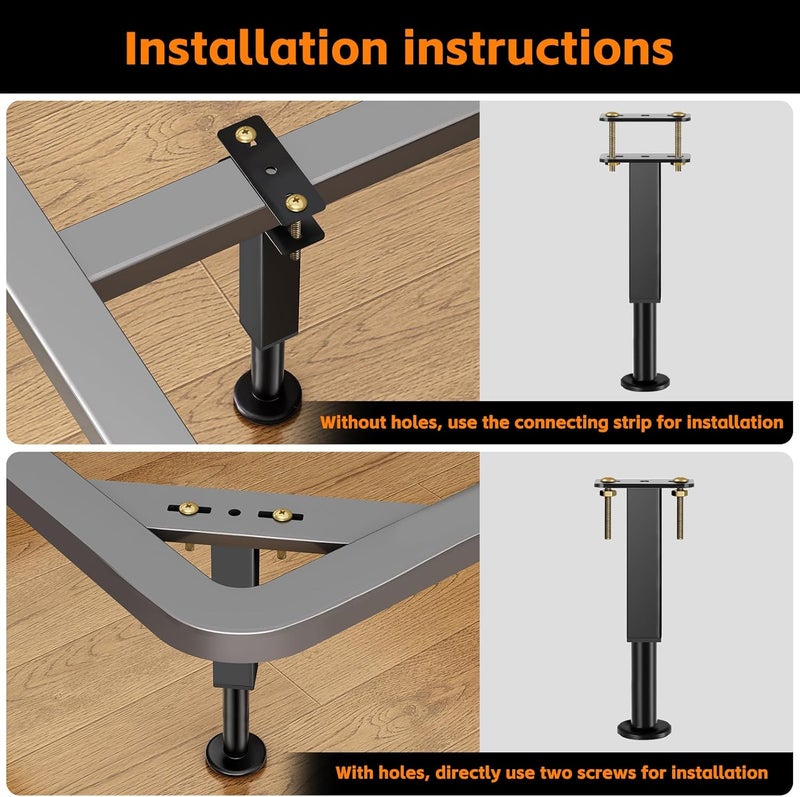 Installation instructions

Without holes, use the connecting strip for installation

With holes, directly use two screws for installation